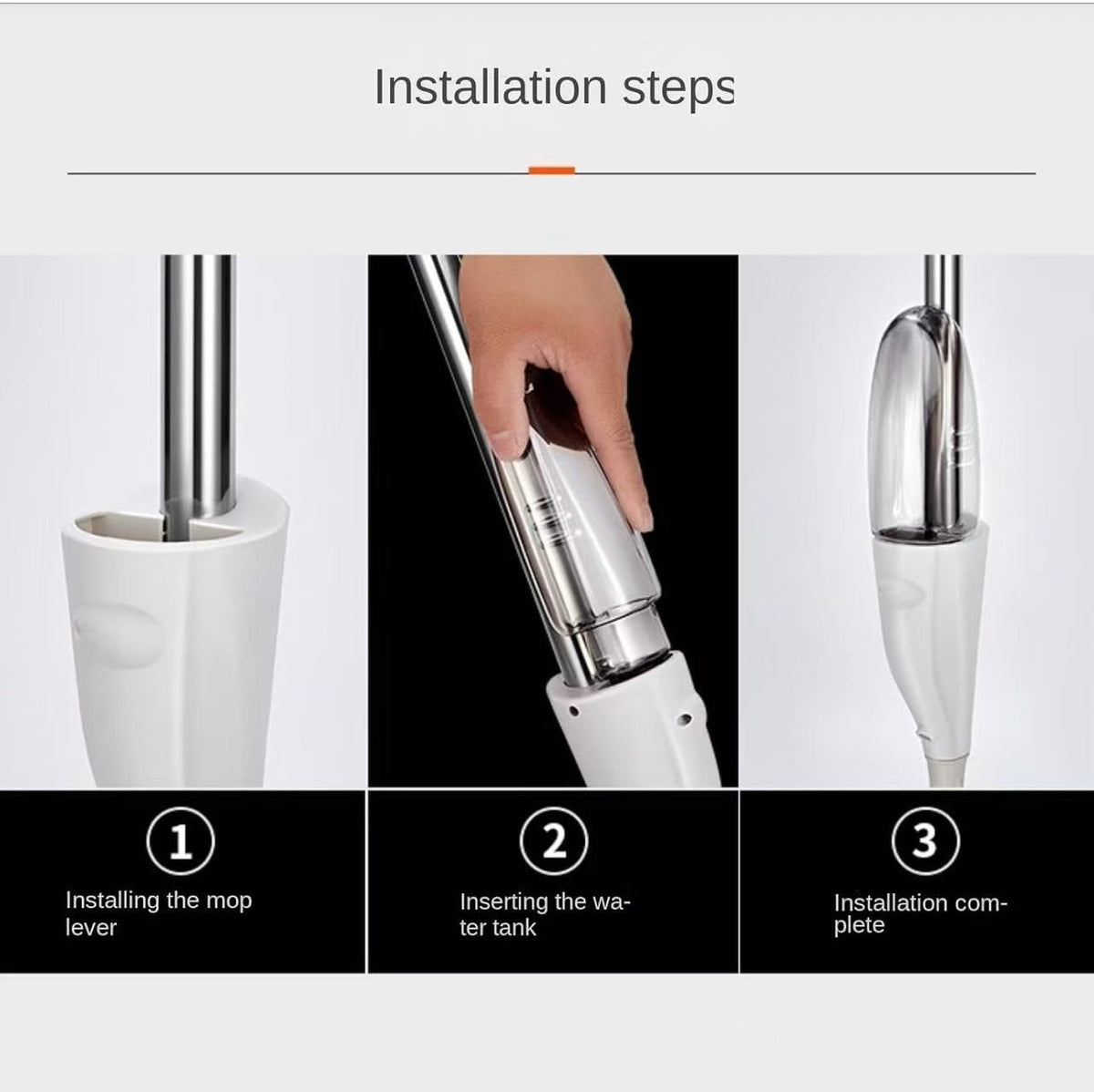 Installation steps

1
Installing the mop lever

2
Inserting the water tank

3
Installation complete